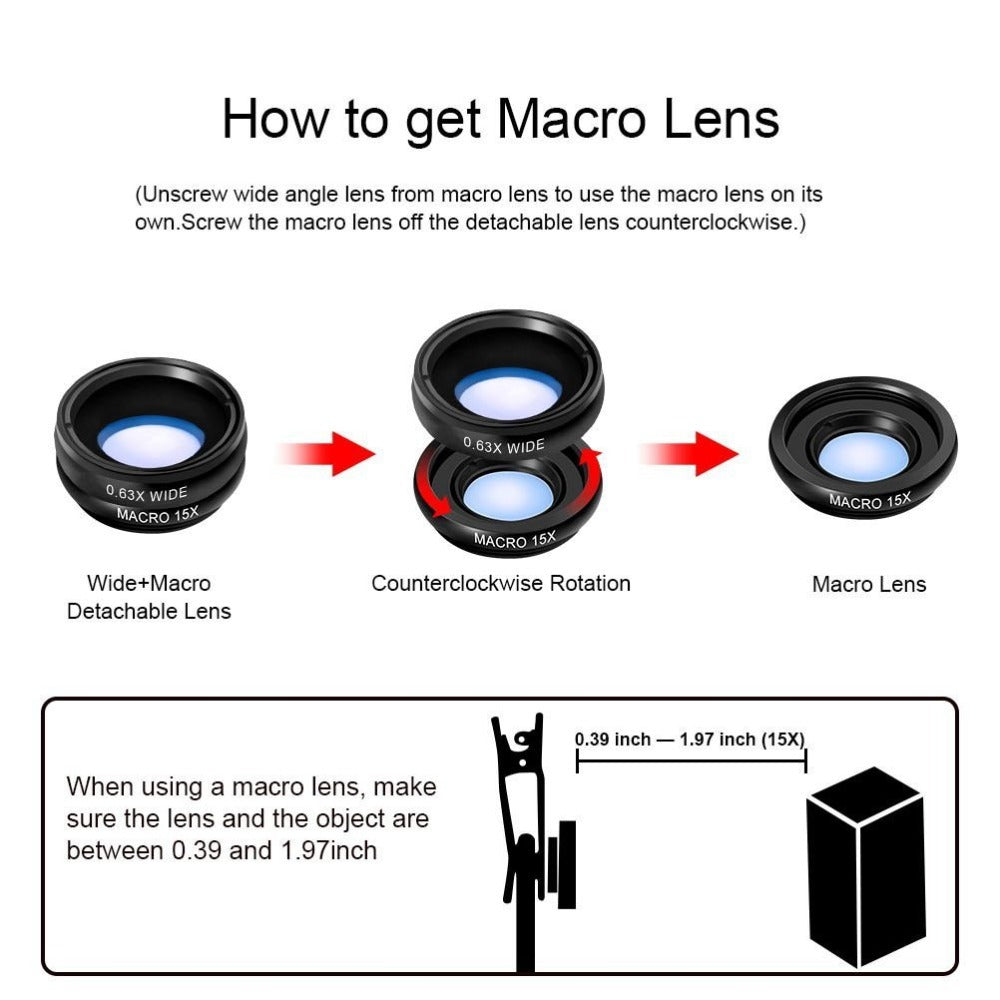 How to get Macro Lens

(Unscrew wide angle lens from macro lens to use the macro lens on its own.Screw the macro lens off the detachable lens counterclockwise.)

0.63X WIDE
MACRO 15X

Wide+Macro Detachable Lens

0.63X WIDE
MACRO 15X

Counterclockwise Rotation

MACRO 15X

Macro Lens

When using a macro lens, make sure the lens and the object are between 0.39 and 1.97inch

0.39 inch — 1.97 inch (15X)